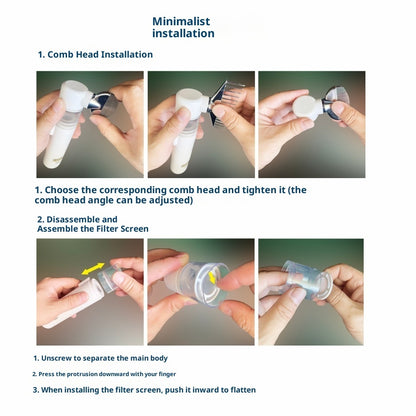 Minimalist installation

1. Comb Head Installation

1. Choose the corresponding comb head and tighten it (the comb head angle can be adjusted)

2. Disassemble and Assemble the Filter Screen

1. Unscrew to separate the main body

2. Press the protrusion downward with your finger

3. When installing the filter screen, push it inward to flatten